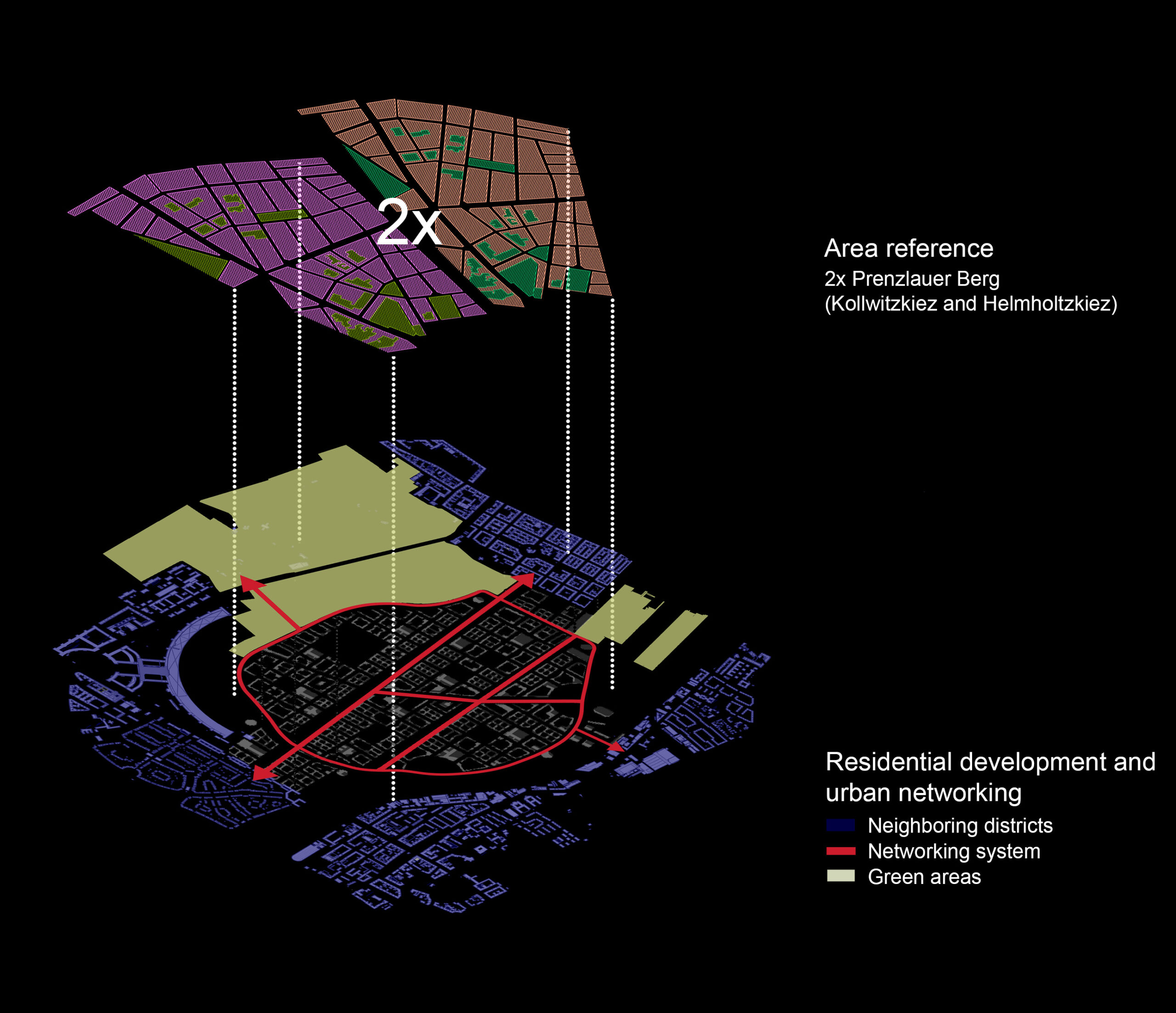 2x

Area reference
2x Prenzlauer Berg
(Kollwitzkiez and Helmholtzkiez)

Residential development and urban networking
Neighboring districts
Networking system
Green areas